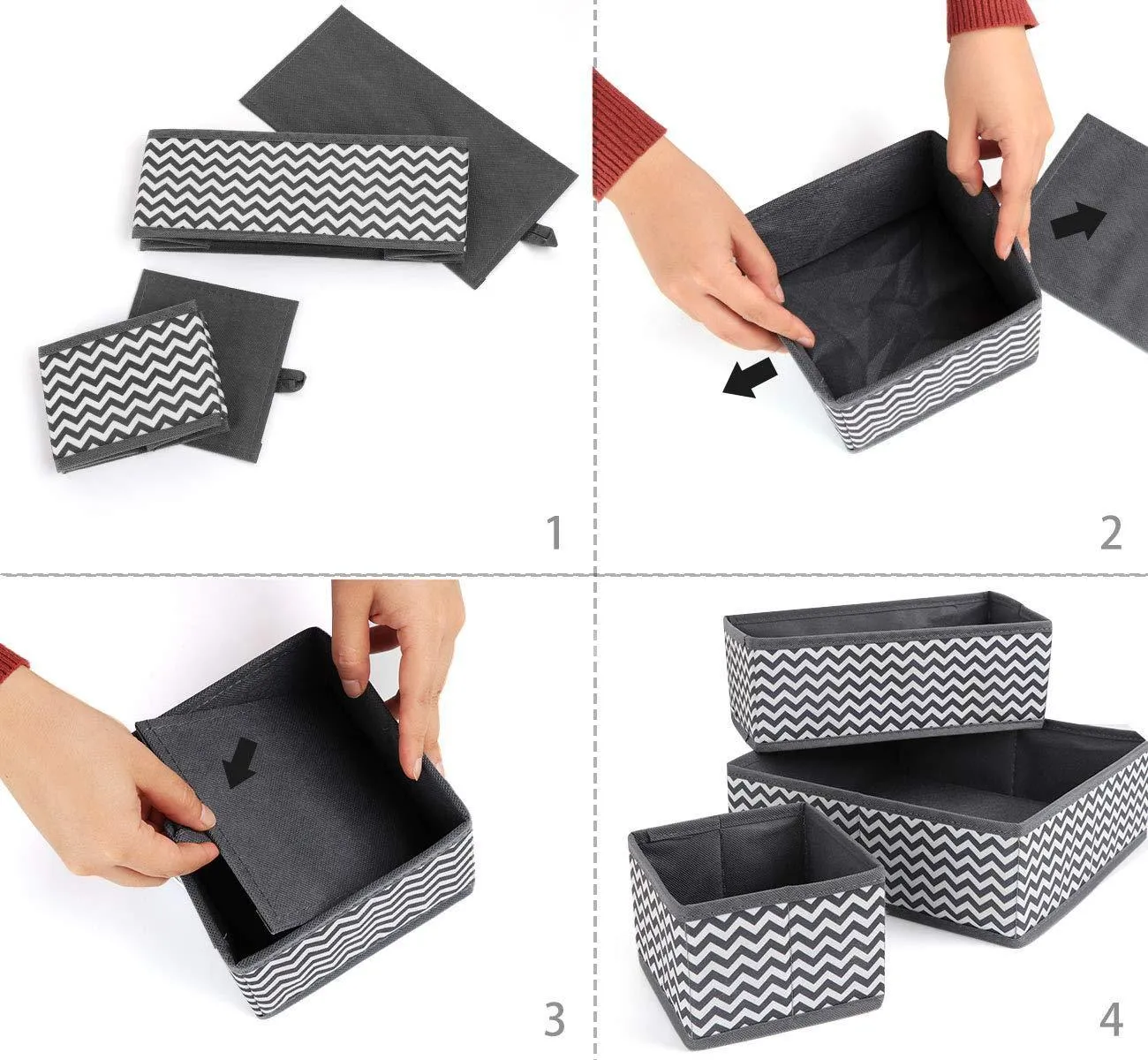 1

2

3

4